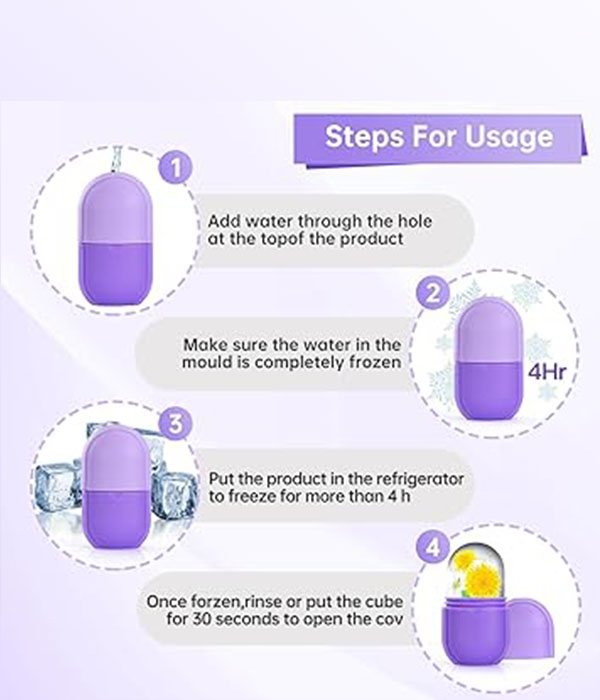 Steps For Usage

1

Add water through the hole at the topof the product

2

Make sure the water in the mould is completely frozen

4Hr

3

Put the product in the refrigerator to freeze for more than 4 h

4

Once forzen,rinse or put the cube for 30 seconds to open the cov